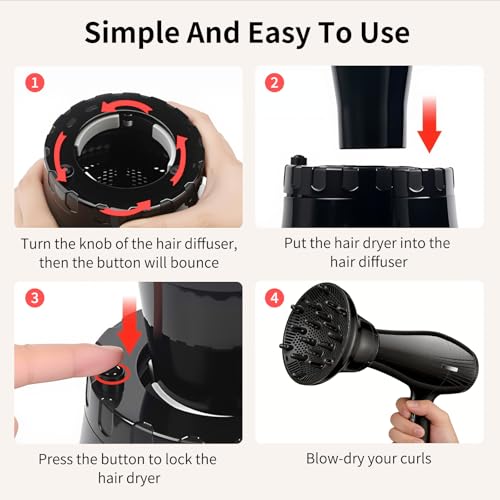 Simple And Easy To Use

1

Turn the knob of the hair diffuser, then the button will bounce

2

Put the hair dryer into the hair diffuser

3

Press the button to lock the hair dryer

4

Blow-dry your curls